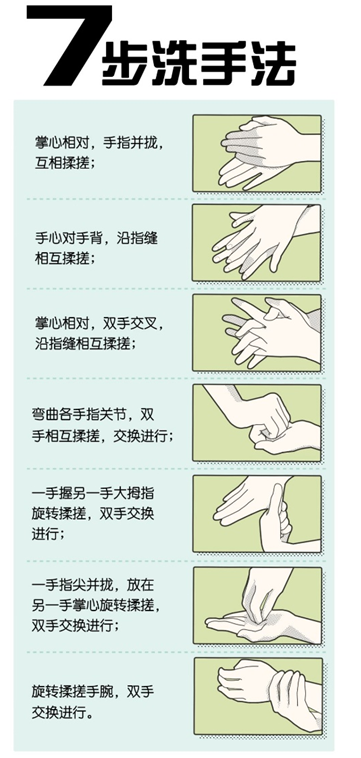 7步洗手法

掌心相对，手指并拢，互相揉搓；

手心对手背，沿指缝相互揉搓；

掌心相对，双手交叉，沿指缝相互揉搓；

弯曲各手指关节，双手相互揉搓，交换进行；

一手握另一手大拇指旋转揉搓，双手交换进行；

一手指尖并拢，放在另一手掌心旋转揉搓，双手交换进行；

旋转揉搓手腕，双手交换进行。