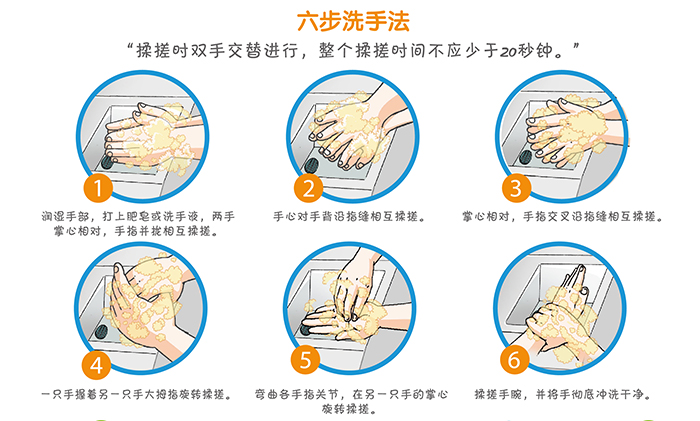 六步洗手法

“揉搓时双手交替进行，整个揉搓时间不应少于20秒钟。”

1
润湿手部，打上肥皂或洗手液，两手掌心相对，手指并拢相互揉搓。

2
手心对手背沿指缝相互揉搓。

3
掌心相对，手指交叉沿指缝相互揉搓。

4
一只手握着另一只手大拇指旋转揉搓。

5
弯曲各手指关节，在另一只手的掌心旋转揉搓。

6
揉搓手腕，并将手彻底冲洗干净。